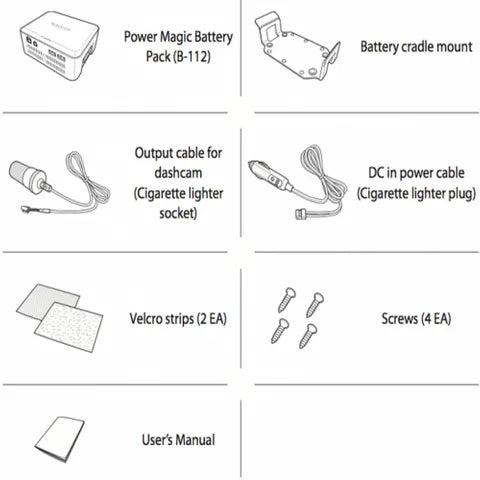 Power Magic Battery Pack (B-112)

Battery cradle mount

Output cable for dashcam (Cigarette lighter socket)

DC in power cable (Cigarette lighter plug)

Velcro strips (2 EA)

Screws (4 EA)

User's Manual