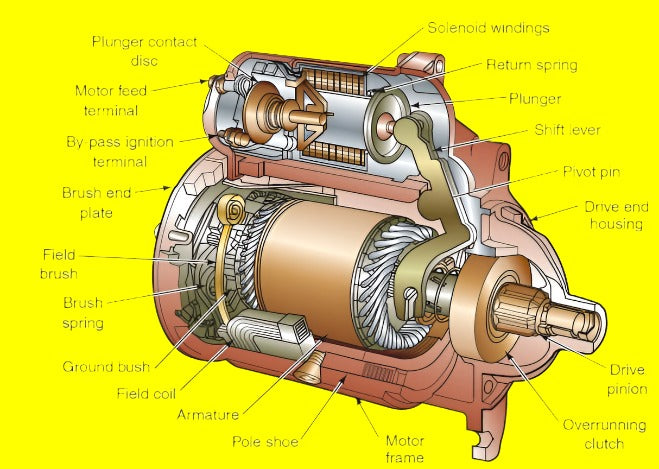 Plunger contact disc

Motor feed terminal

By-pass ignition terminal

Brush end plate

Field brush

Brush spring

Ground bush

Field coil

Armature

Pole shoe

Motor frame

Solenoid windings

Return spring

Plunger

Shift lever

Pivot pin

Drive end housing

Drive pinion

Overrunning clutch