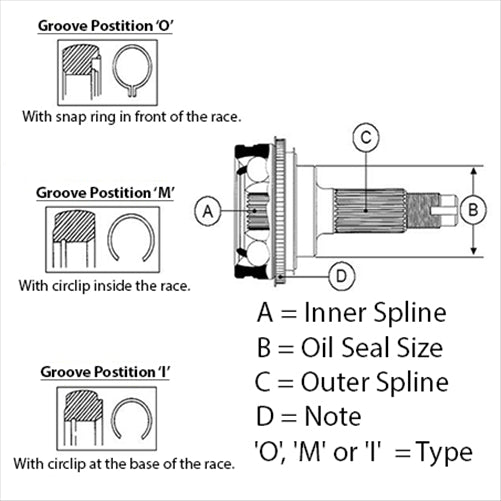 Groove Postition 'O'

With snap ring in front of the race.

Groove Postition 'M'

With circlip inside the race.

Groove Postition 'I'

With circlip at the base of the race.

C

A

B

D

A = Inner Spline
B = Oil Seal Size
C = Outer Spline
D = Note
'O', 'M' or 'I' = Type