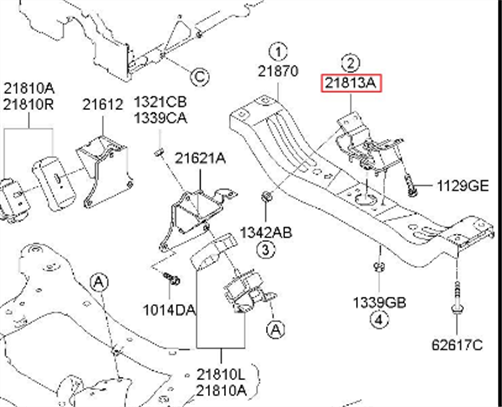 C

1
21870

2
21813A

21810A
21810R

21612

1321CB
1339CA

21621A

1129GE

1342AB
3

A

1014DA

A

1339GB
4

62617C

21810L
21810A