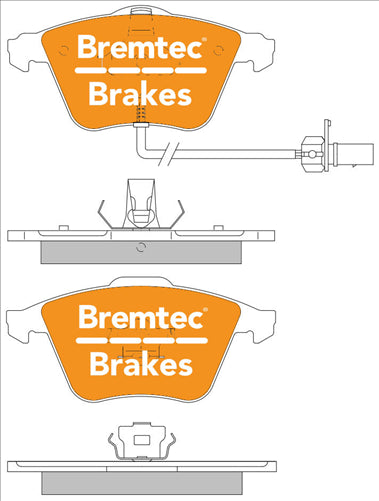 Bremtec®
Brakes

Bremtec®
Brakes